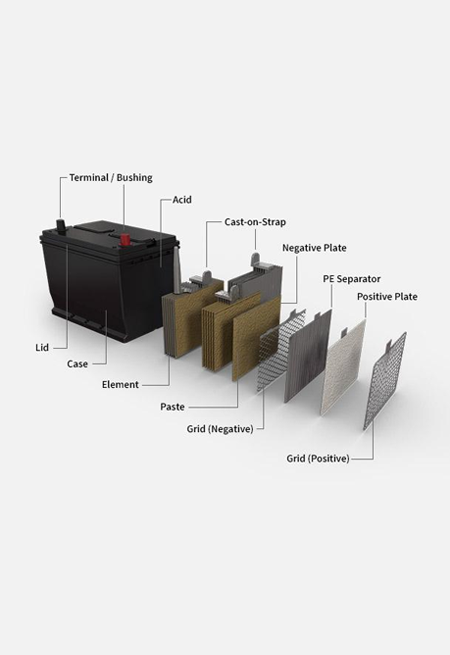 Terminal / Bushing
Acid
Cast-on-Strap
Negative Plate
PE Separator
Positive Plate
Lid
Case
Element
Paste
Grid (Negative)
Grid (Positive)